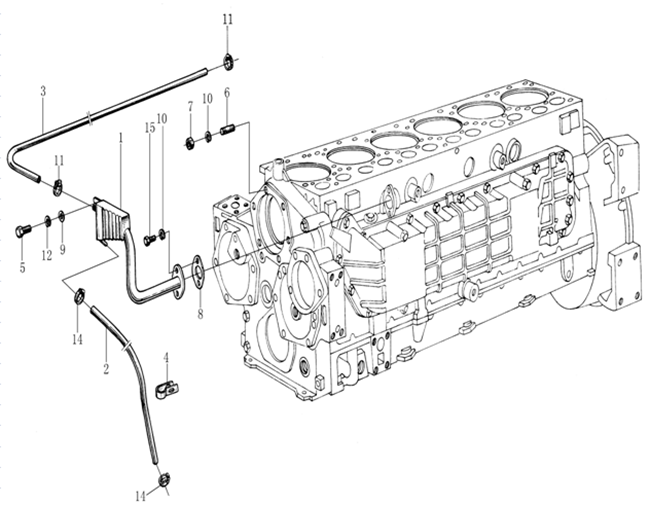 11
3
7
10
6
1
15
10
11
5
12
9
8
14
2
4
14